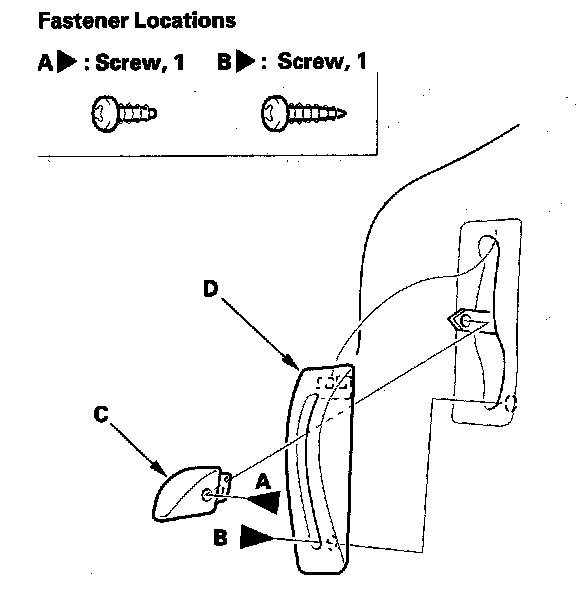 Fastener Locations

A▶ : Screw, 1 B▶ : Screw, 1

D

C

A

B