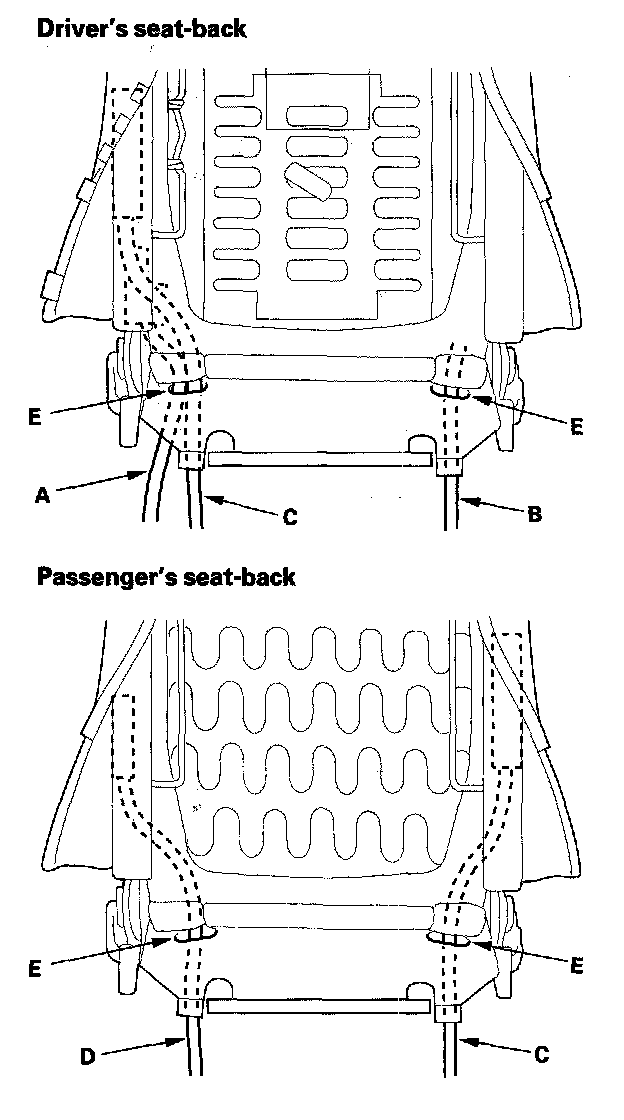 Driver's seat-back

E
E
A
C
B

Passenger's seat-back

E
E
D
C