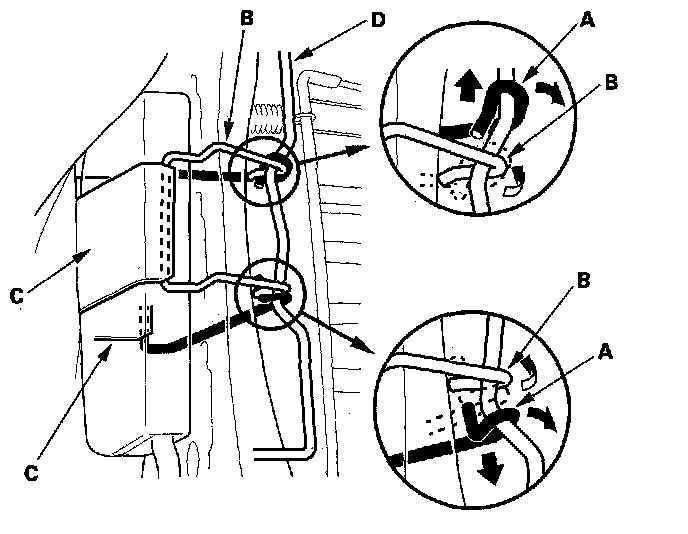 B
D
A
B
C
B
A
C