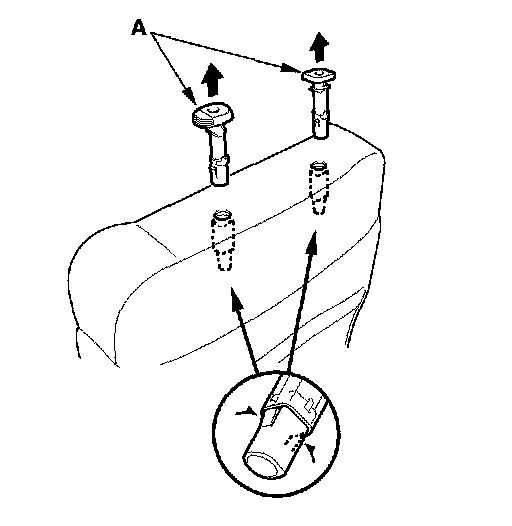 A