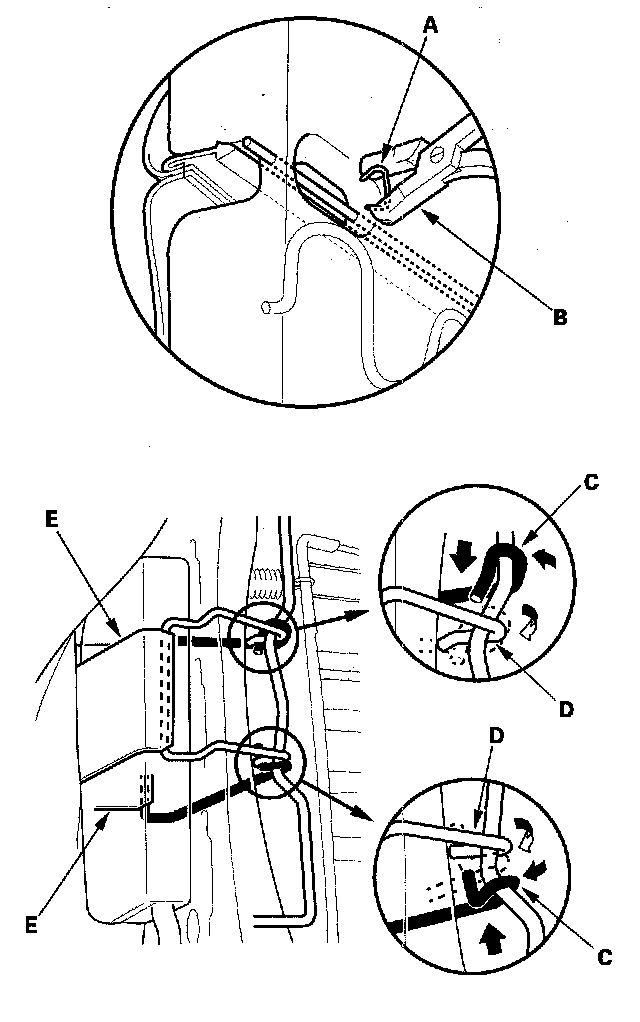 A

B

E

C

D

D

E

C