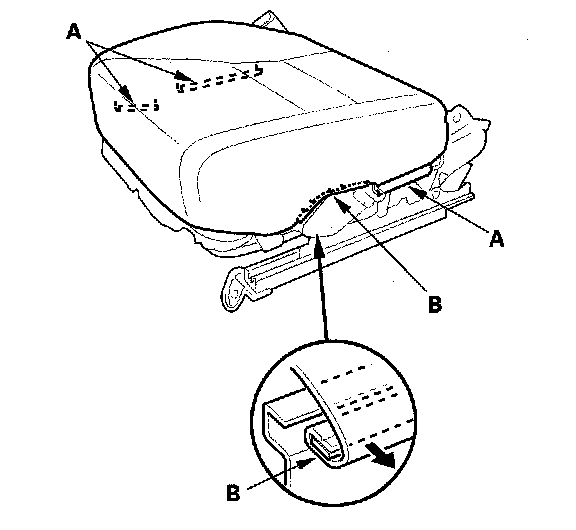 A
A
B
B