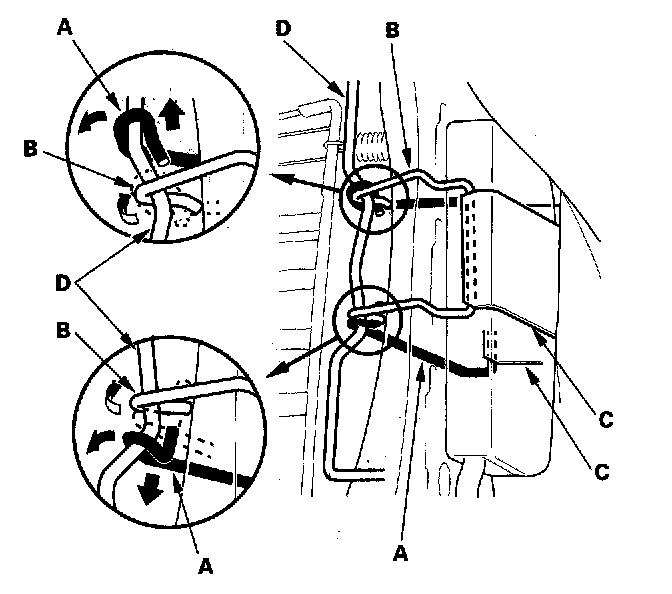 A
D
B
B
D
B
C
C
A
A