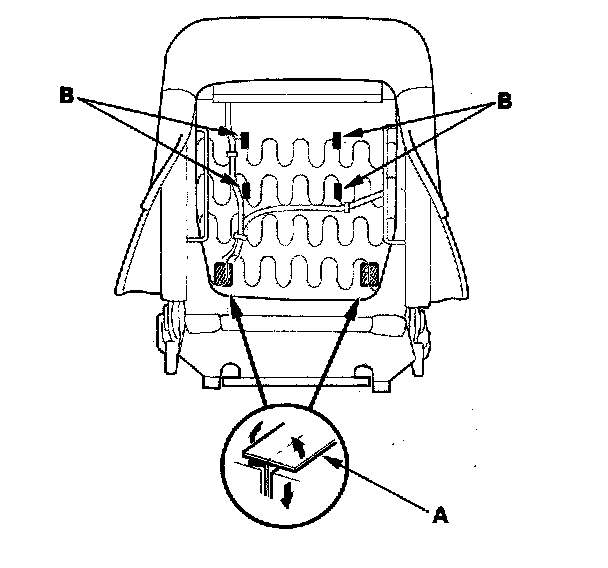 B
B
A