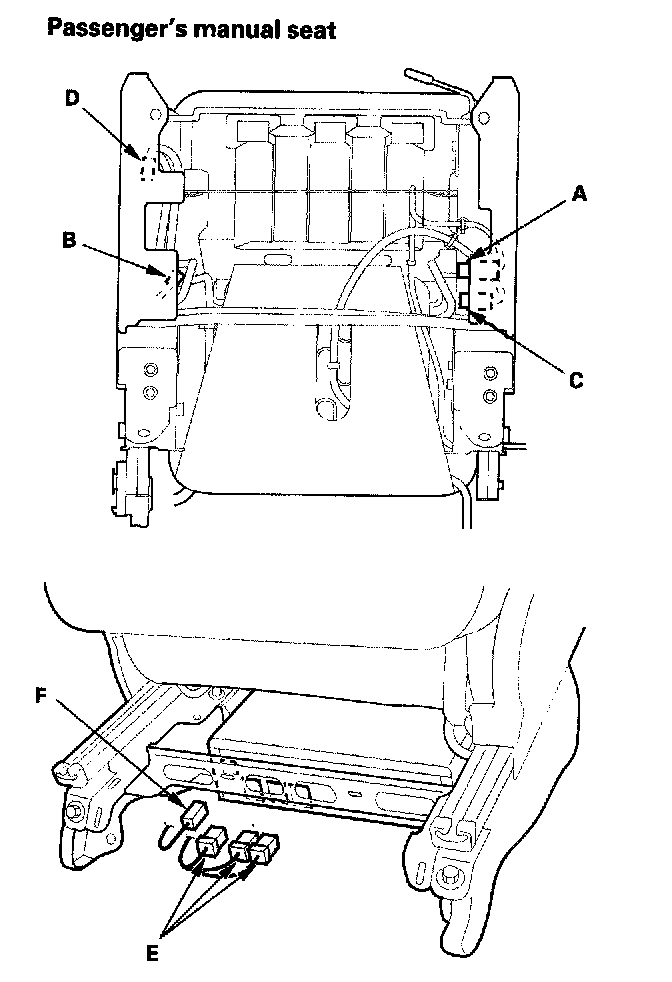 Passenger's manual seat

D

A

B

C

F

E