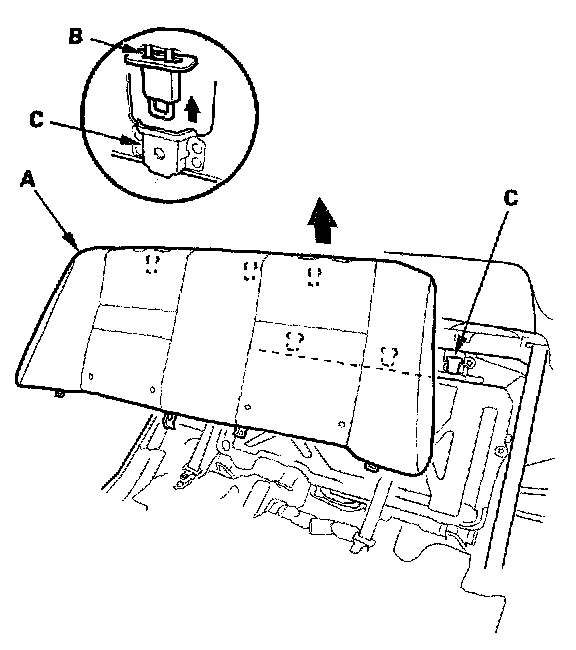 B
C
A
C