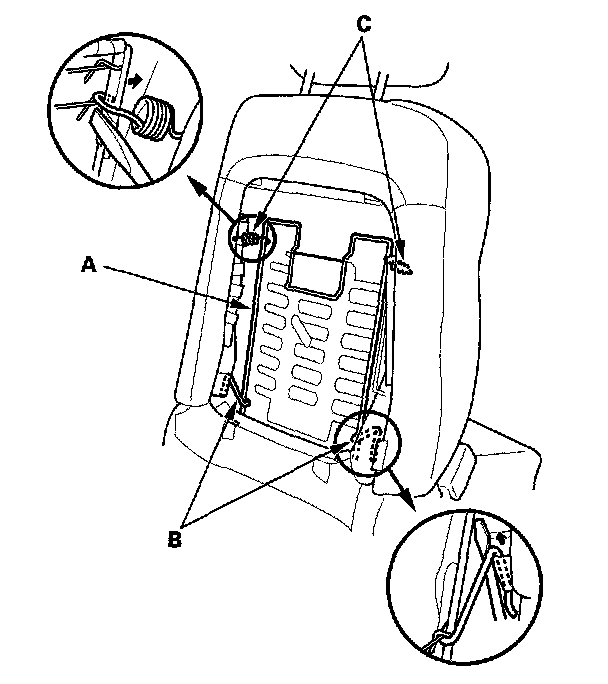 C

A

B