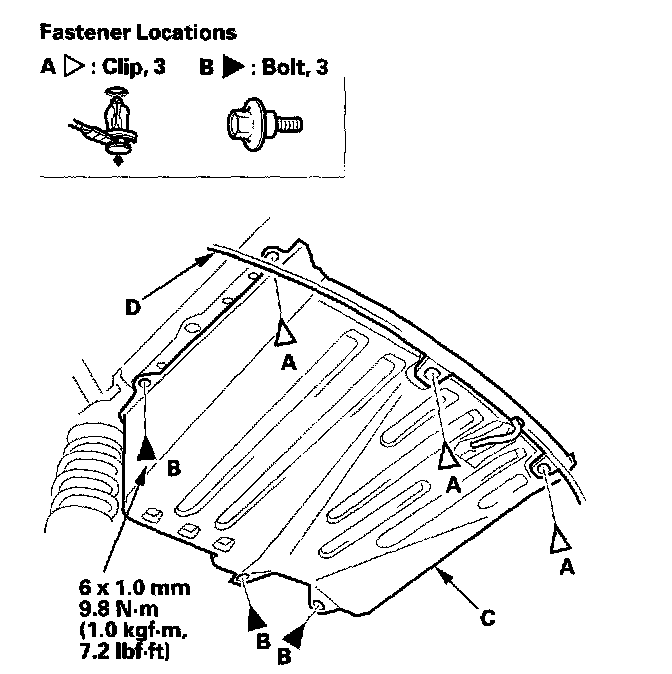 Fastener Locations

A ▷ : Clip, 3    B ▶ : Bolt, 3

D

A

B

A

A

6 x 1.0 mm
9.8 N·m
(1.0 kgf·m,
7.2 lbf·ft)

B
B

C