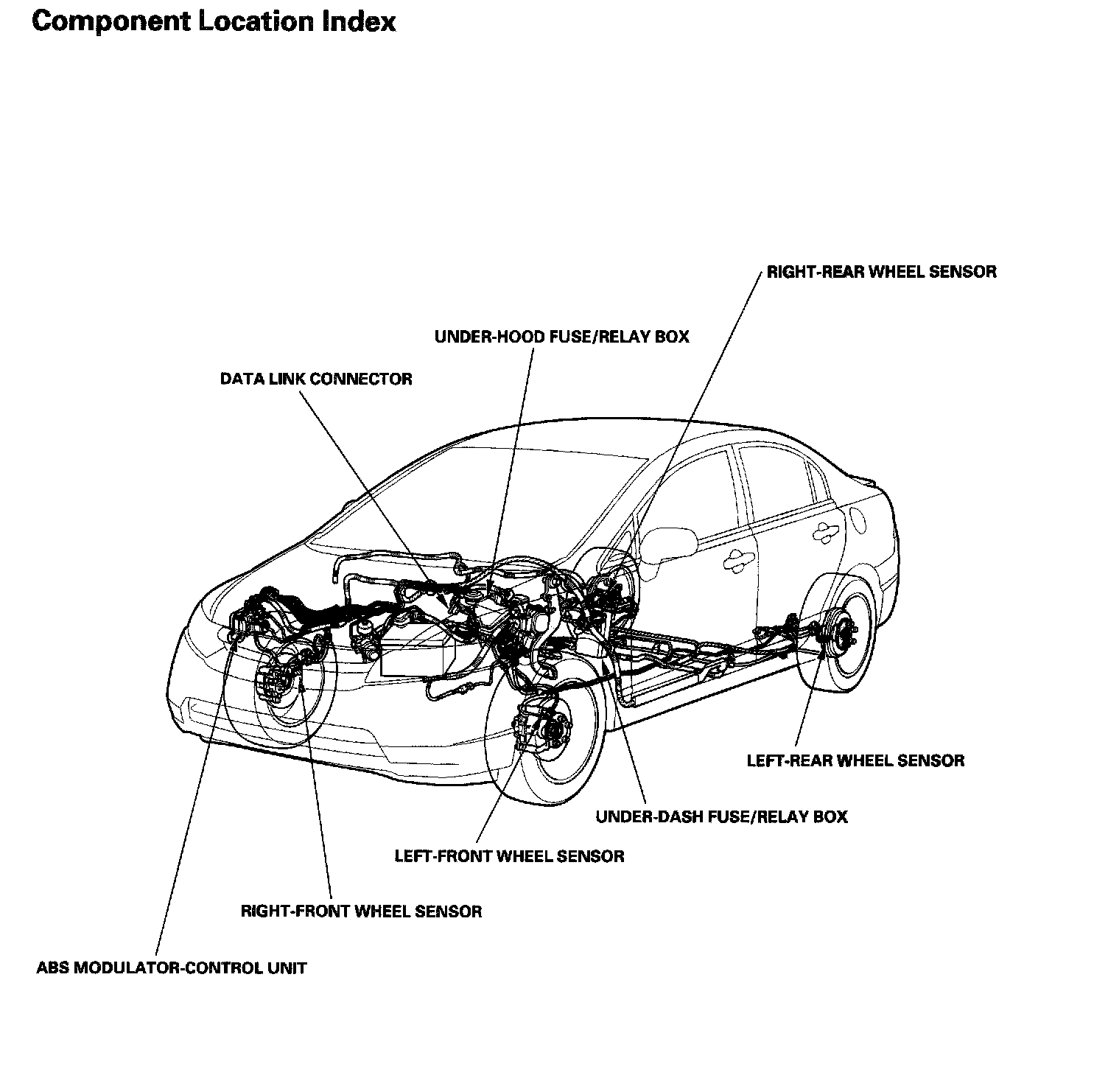 Component Location Index

RIGHT-REAR WHEEL SENSOR

UNDER-HOOD FUSE/RELAY BOX

DATA LINK CONNECTOR

LEFT-REAR WHEEL SENSOR

UNDER-DASH FUSE/RELAY BOX

LEFT-FRONT WHEEL SENSOR

RIGHT-FRONT WHEEL SENSOR

ABS MODULATOR-CONTROL UNIT