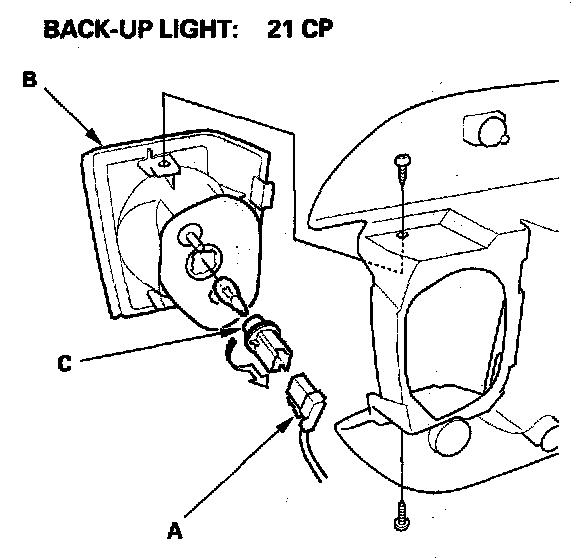 BACK-UP LIGHT: 21 CP

B

C

A