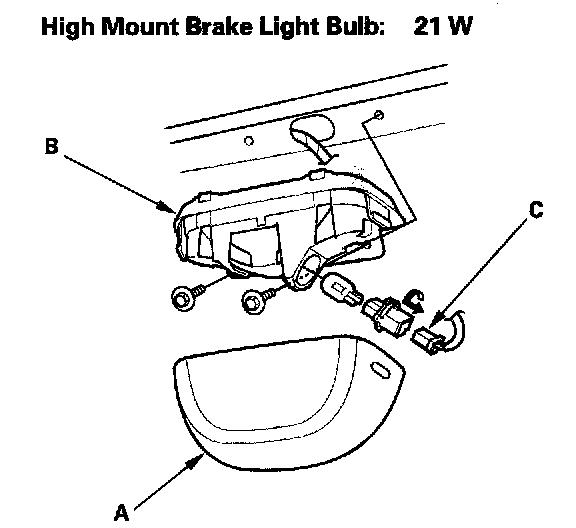 High Mount Brake Light Bulb: 21 W

B

C

A