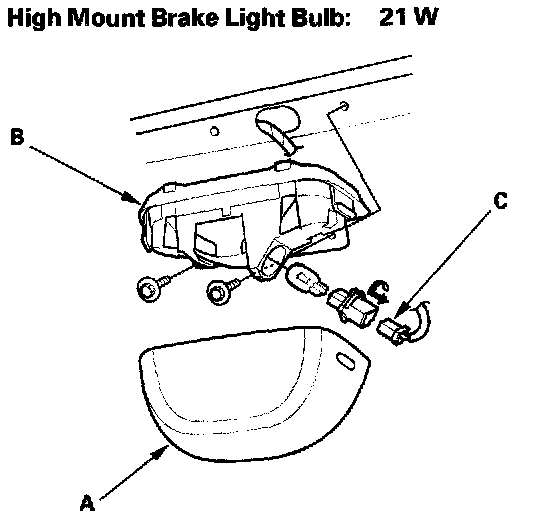 High Mount Brake Light Bulb: 21 W

B

C

A