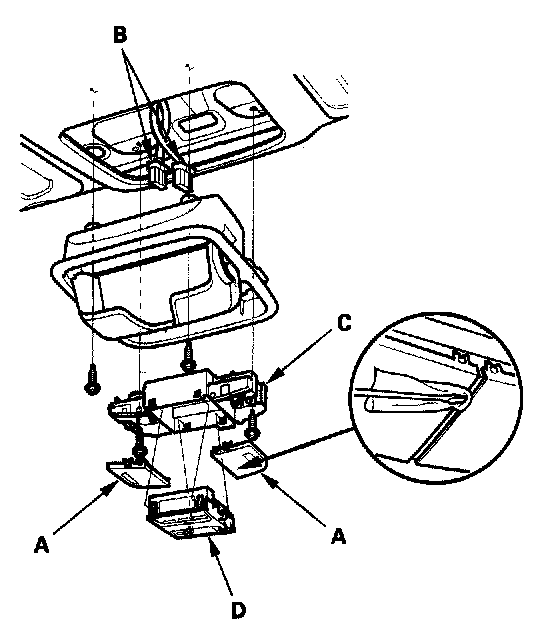 B

C

A

A

D