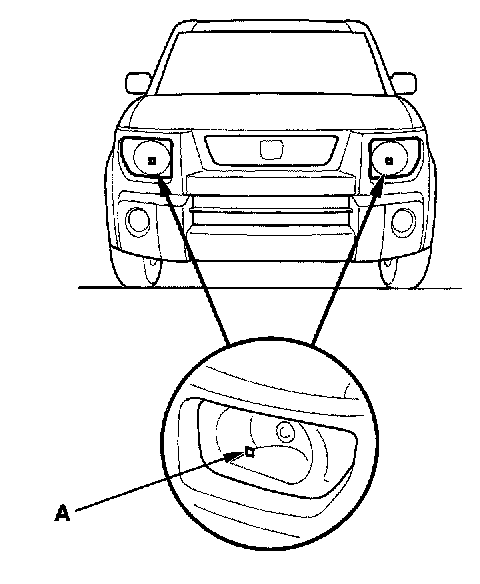 A