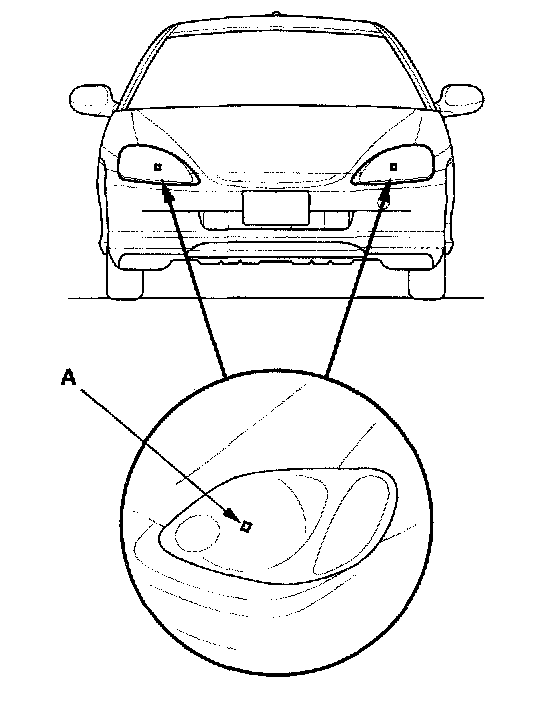 A