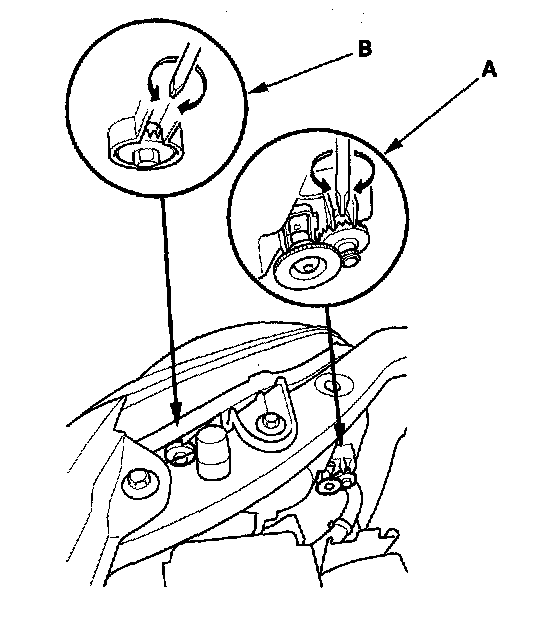 B

A