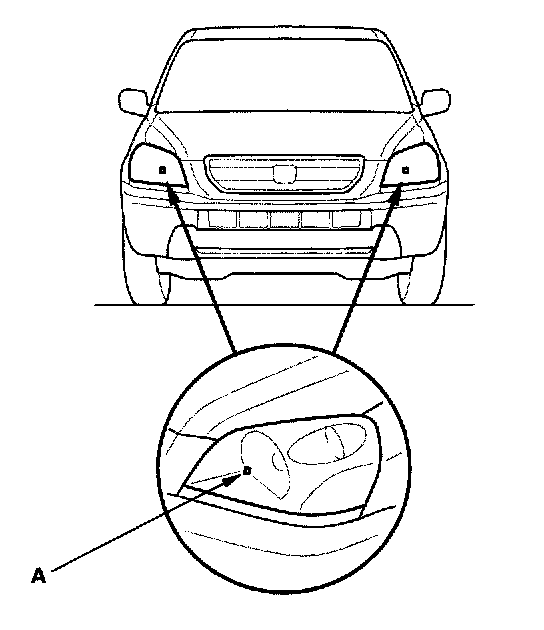 A