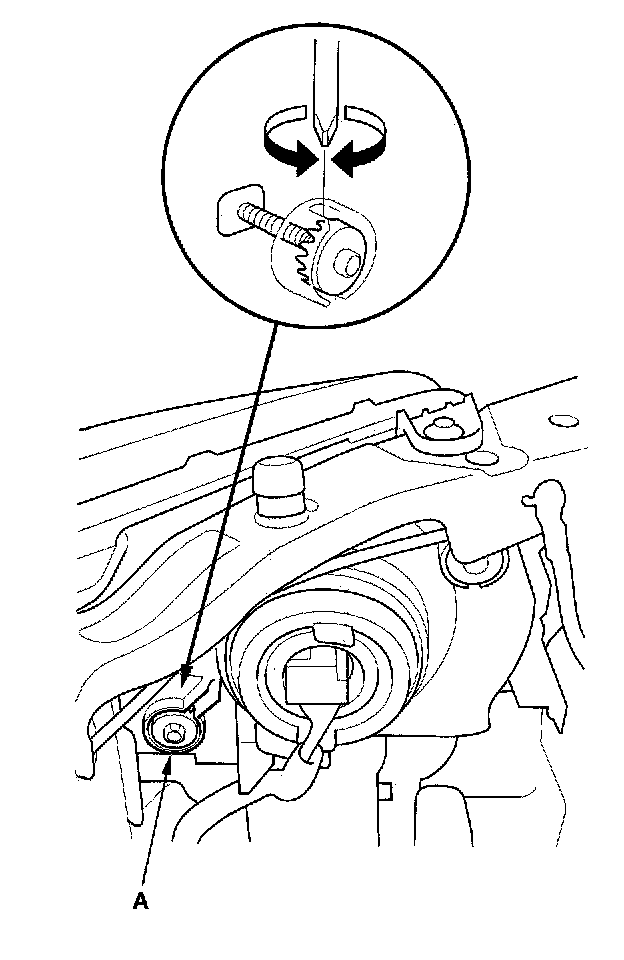 A