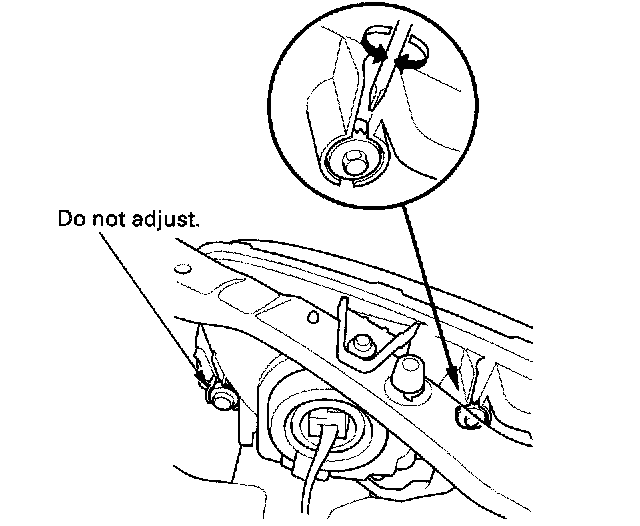 Do not adjust.