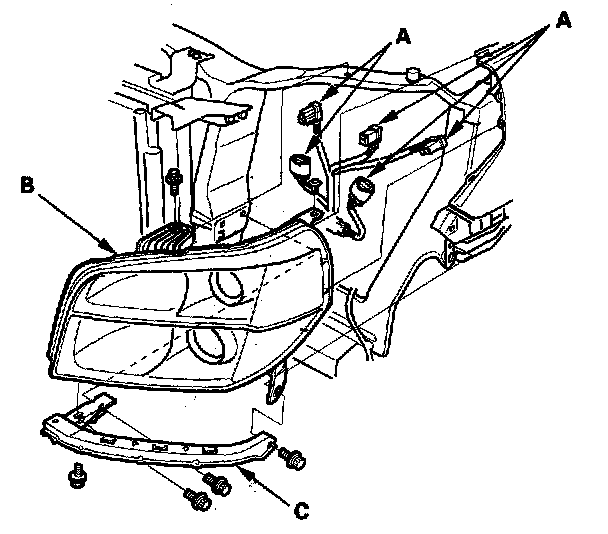 A
A
B
C