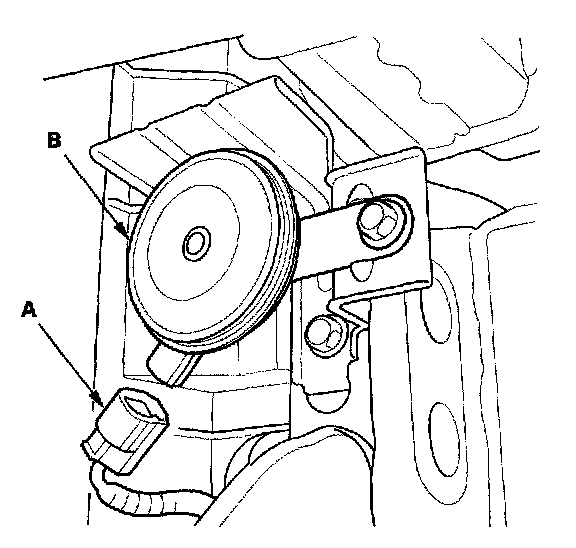 B

A