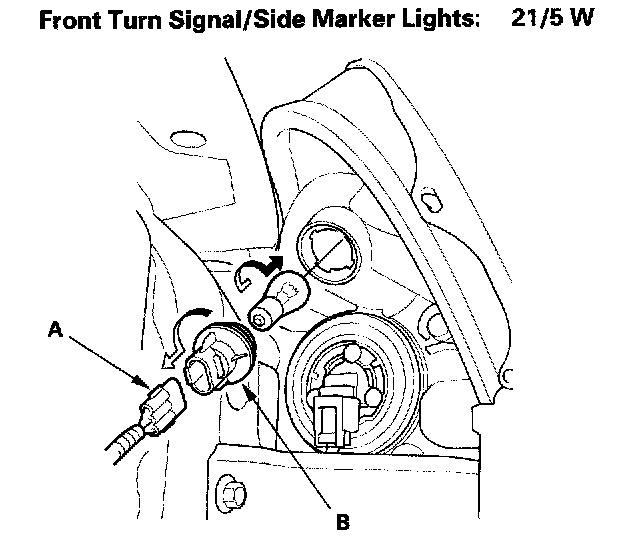 Front Turn Signal/Side Marker Lights: 21/5 W

A

B