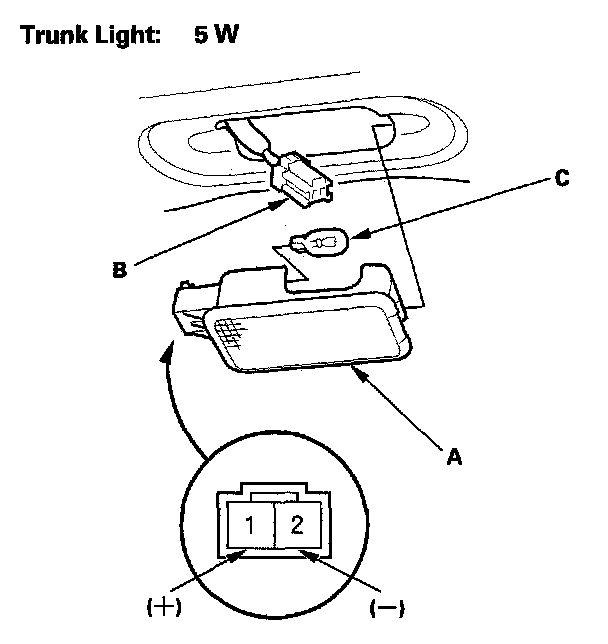 Trunk Light: 5 W

C

B

A

1 2

(+) (−)