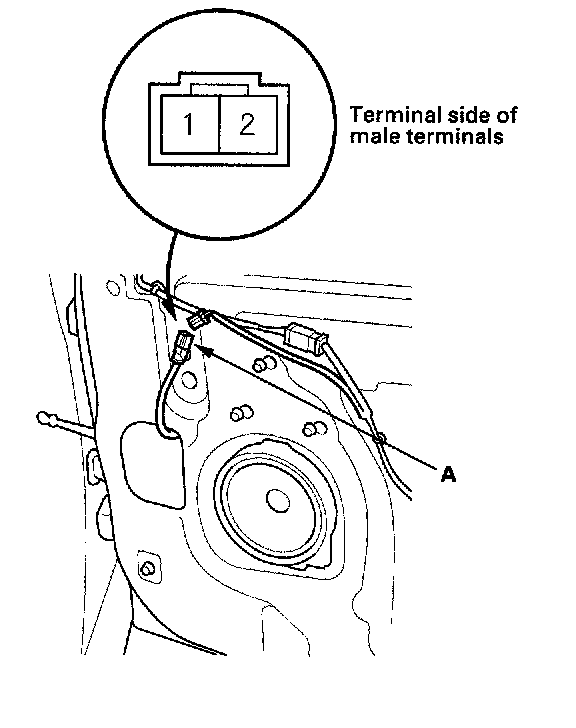 1 2

Terminal side of male terminals

A