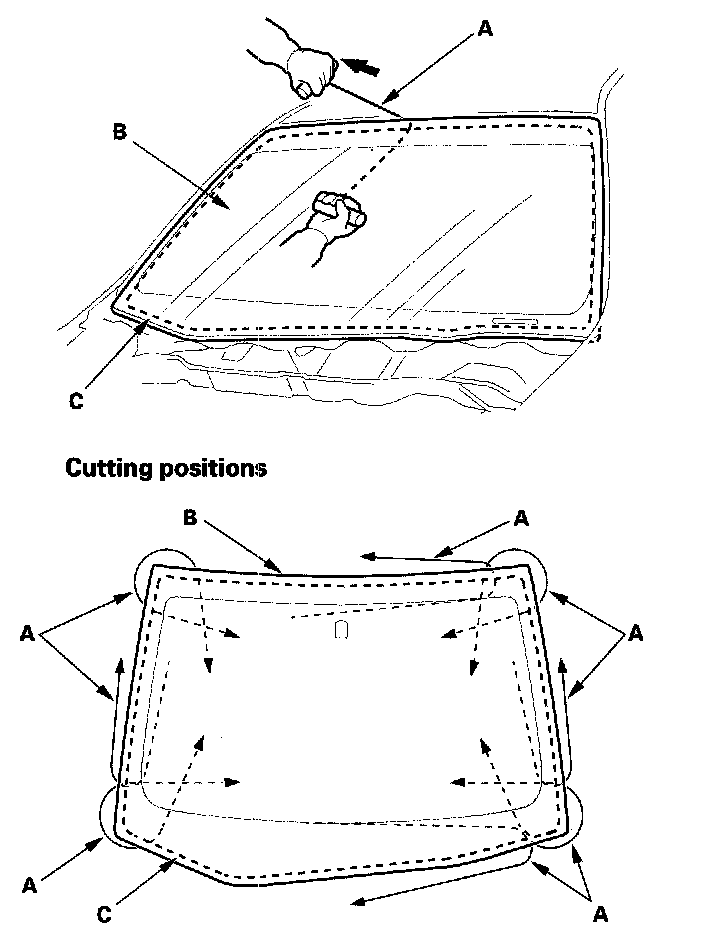 A

B

C

Cutting positions

B

A

A

A

A

C

A