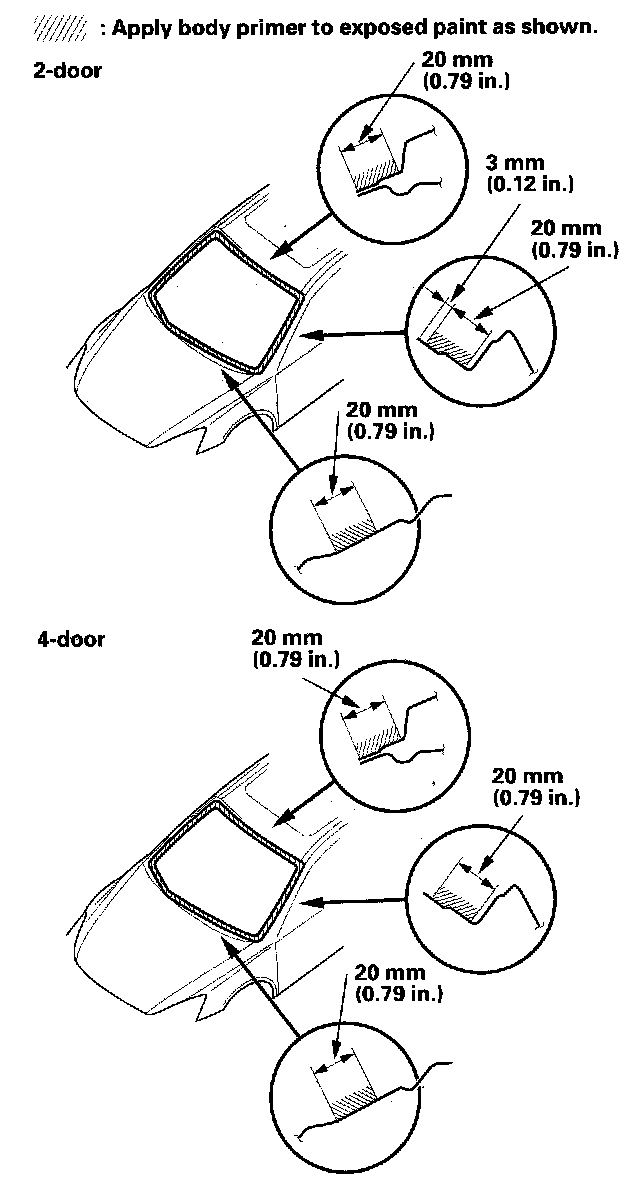 : Apply body primer to exposed paint as shown.

2-door

20 mm
(0.79 in.)

3 mm
(0.12 in.)

20 mm
(0.79 in.)

20 mm
(0.79 in.)

4-door

20 mm
(0.79 in.)

20 mm
(0.79 in.)

20 mm
(0.79 in.)