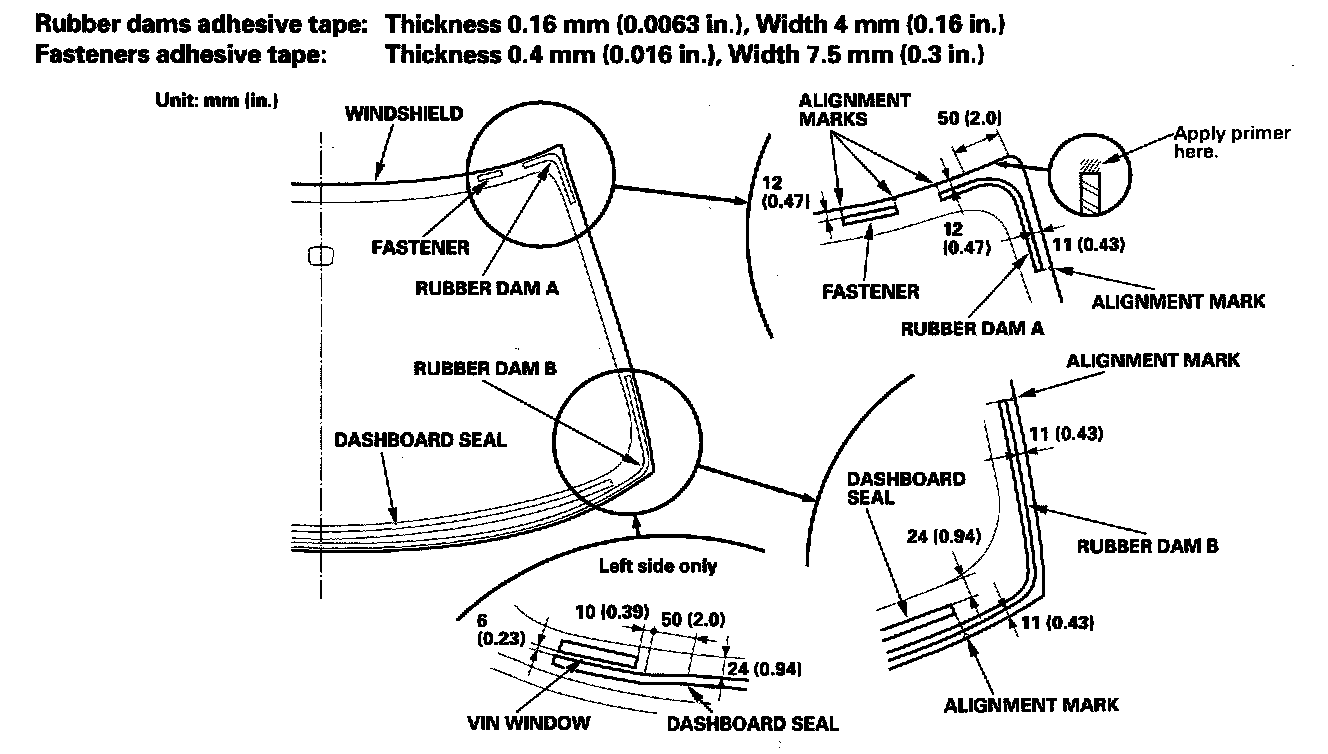 Rubber dams adhesive tape: Thickness 0.16 mm (0.0063 in.), Width 4 mm (0.16 in.)
Fasteners adhesive tape: Thickness 0.4 mm (0.016 in.), Width 7.5 mm (0.3 in.)

Unit: mm (in.)

WINDSHIELD
FASTENER
RUBBER DAM A
RUBBER DAM B
DASHBOARD SEAL

ALIGNMENT MARKS
50 (2.0)
Apply primer here.
12 (0.47)
12 (0.47)
11 (0.43)
FASTENER
ALIGNMENT MARK
RUBBER DAM A

ALIGNMENT MARK
11 (0.43)
DASHBOARD SEAL
24 (0.94)
RUBBER DAM B
11 (0.43)
ALIGNMENT MARK

Left side only
6 (0.23)
10 (0.39)
50 (2.0)
24 (0.94)
VIN WINDOW
DASHBOARD SEAL