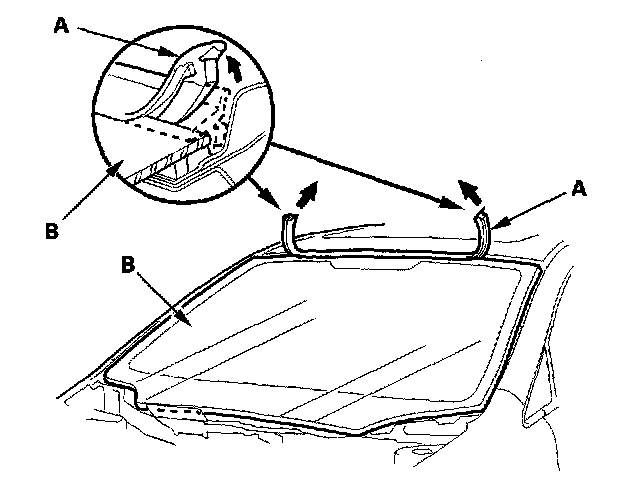 A
B
A
B