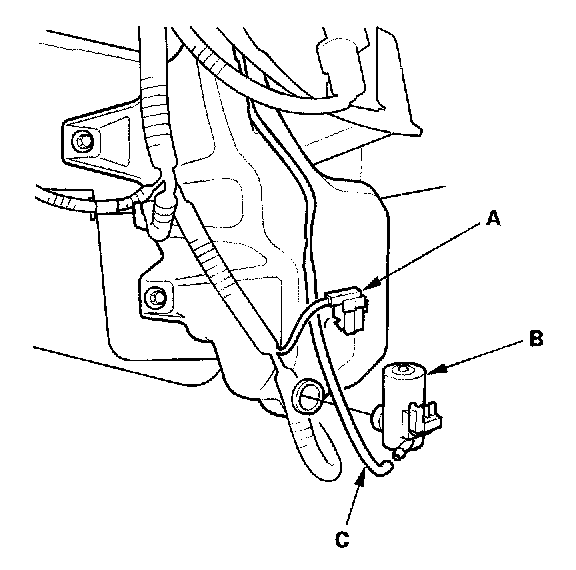 A

B

C