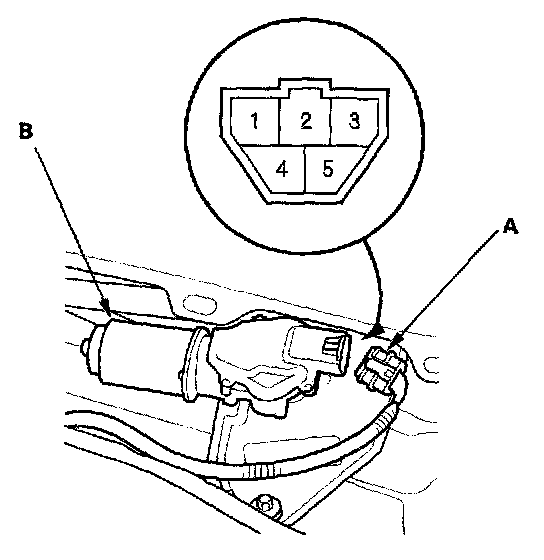 1 2 3
4 5
B
A