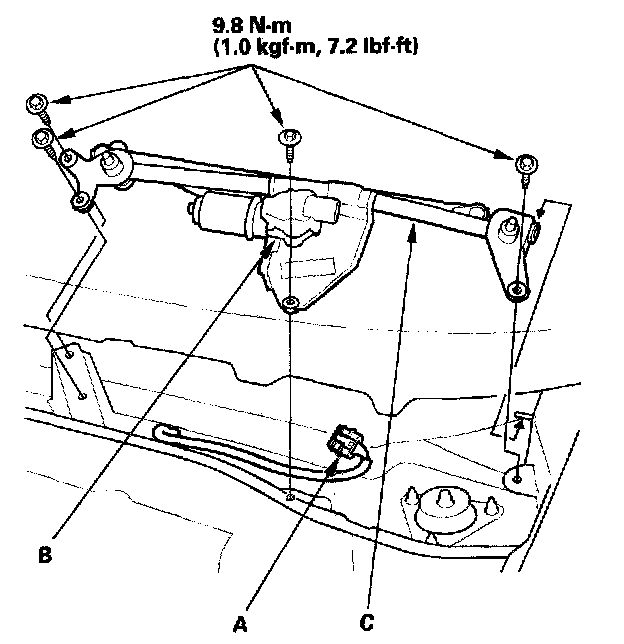 9.8 N·m
(1.0 kgf·m, 7.2 lbf·ft)

B

A

C