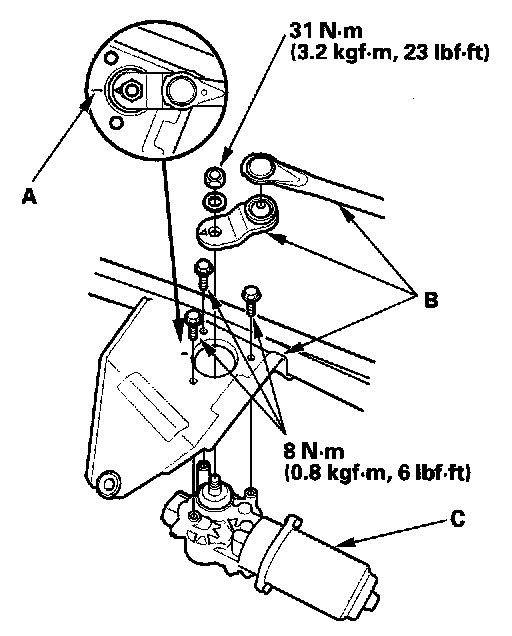 31 N·m
(3.2 kgf·m, 23 lbf·ft)

A

B

8 N·m
(0.8 kgf·m, 6 lbf·ft)

C