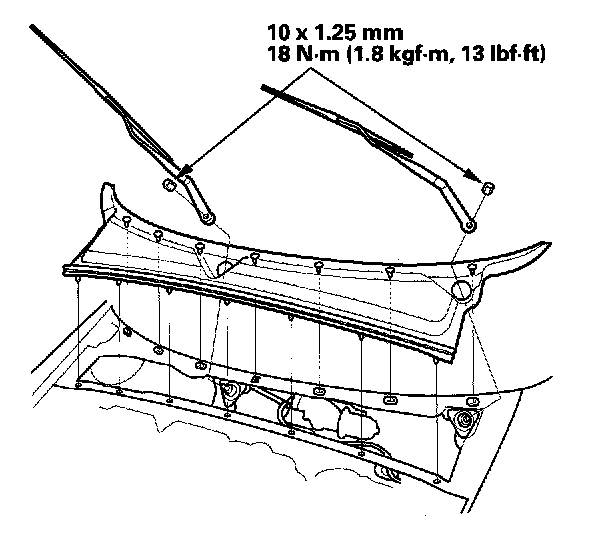 10 x 1.25 mm
18 N·m (1.8 kgf·m, 13 lbf·ft)