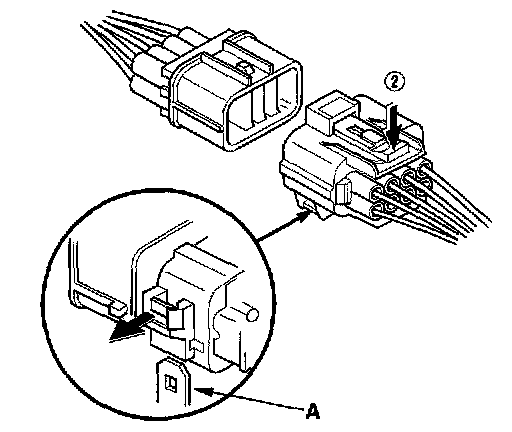 ②

A