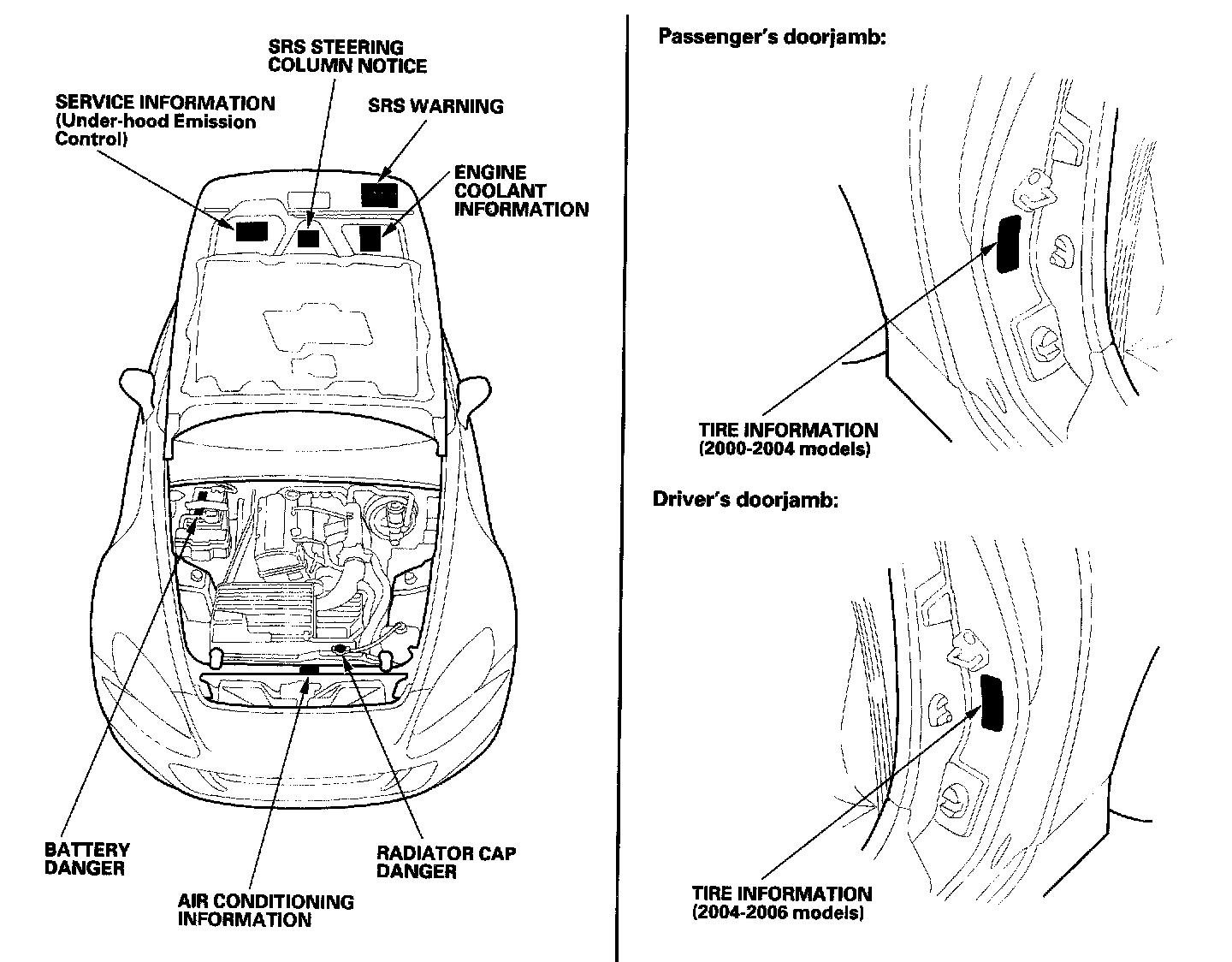 SRS STEERING COLUMN NOTICE

SERVICE INFORMATION (Under-hood Emission Control)

SRS WARNING

ENGINE COOLANT INFORMATION

BATTERY DANGER

AIR CONDITIONING INFORMATION

RADIATOR CAP DANGER

Passenger's doorjamb:

TIRE INFORMATION (2000-2004 models)

Driver's doorjamb:

TIRE INFORMATION (2004-2006 models)