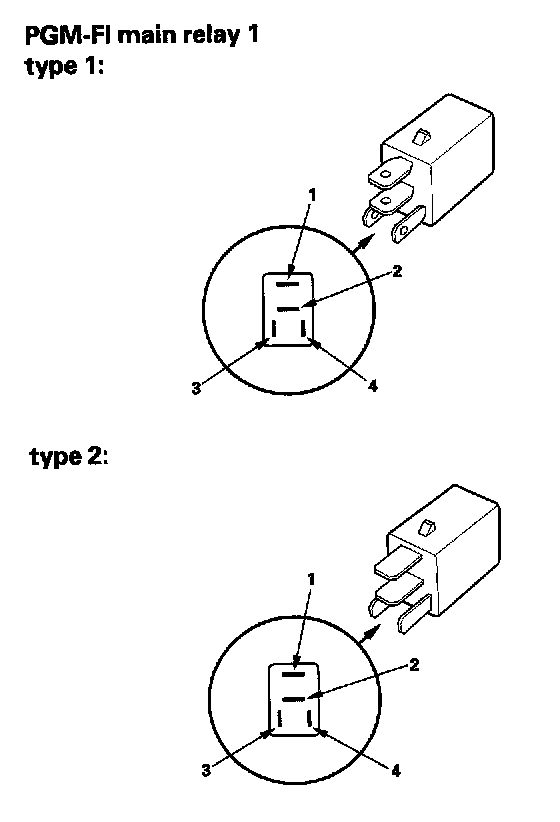 PGM-FI main relay 1
type 1:

1
2
3
4

type 2:

1
2
3
4