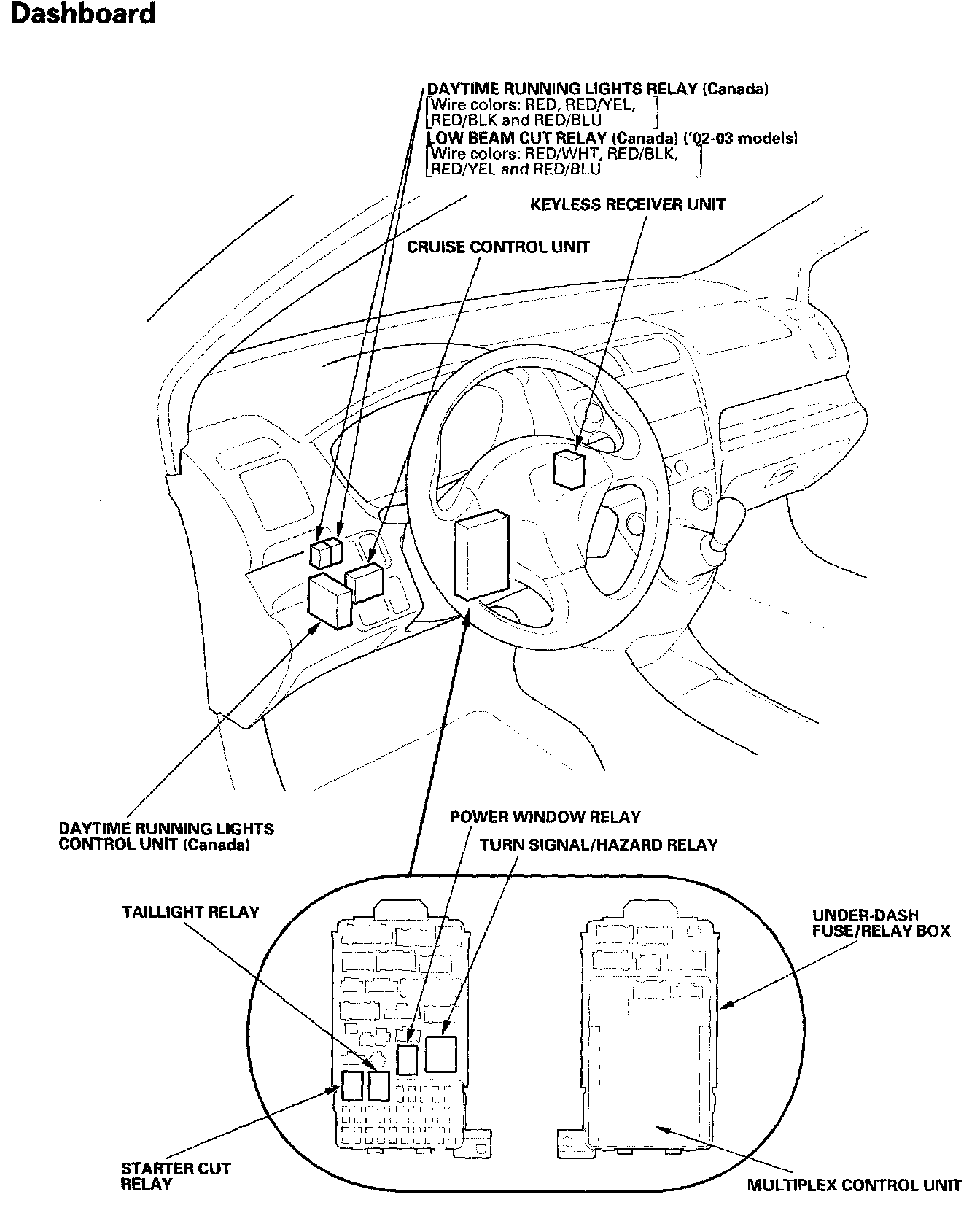 Dashboard

DAYTIME RUNNING LIGHTS RELAY (Canada)
[Wire colors: RED, RED/YEL, RED/BLK and RED/BLU]
LOW BEAM CUT RELAY (Canada) ('02-03 models)
[Wire colors: RED/WHT, RED/BLK, RED/YEL and RED/BLU]

KEYLESS RECEIVER UNIT

CRUISE CONTROL UNIT

DAYTIME RUNNING LIGHTS CONTROL UNIT (Canada)

POWER WINDOW RELAY

TURN SIGNAL/HAZARD RELAY

TAILLIGHT RELAY

UNDER-DASH FUSE/RELAY BOX

STARTER CUT RELAY

MULTIPLEX CONTROL UNIT