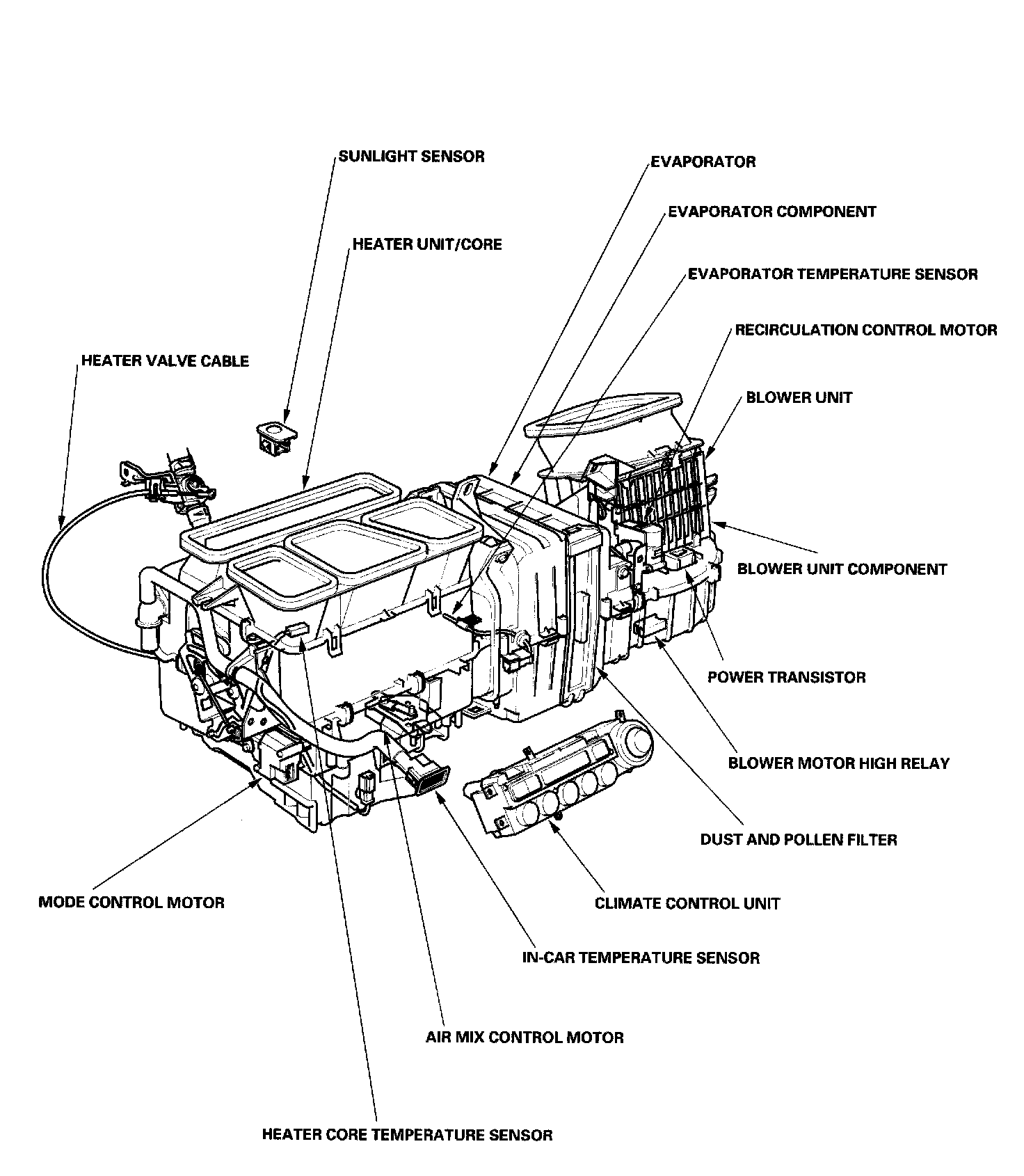 SUNLIGHT SENSOR

EVAPORATOR

EVAPORATOR COMPONENT

HEATER UNIT/CORE

EVAPORATOR TEMPERATURE SENSOR

RECIRCULATION CONTROL MOTOR

HEATER VALVE CABLE

BLOWER UNIT

BLOWER UNIT COMPONENT

POWER TRANSISTOR

BLOWER MOTOR HIGH RELAY

DUST AND POLLEN FILTER

MODE CONTROL MOTOR

CLIMATE CONTROL UNIT

IN-CAR TEMPERATURE SENSOR

AIR MIX CONTROL MOTOR

HEATER CORE TEMPERATURE SENSOR