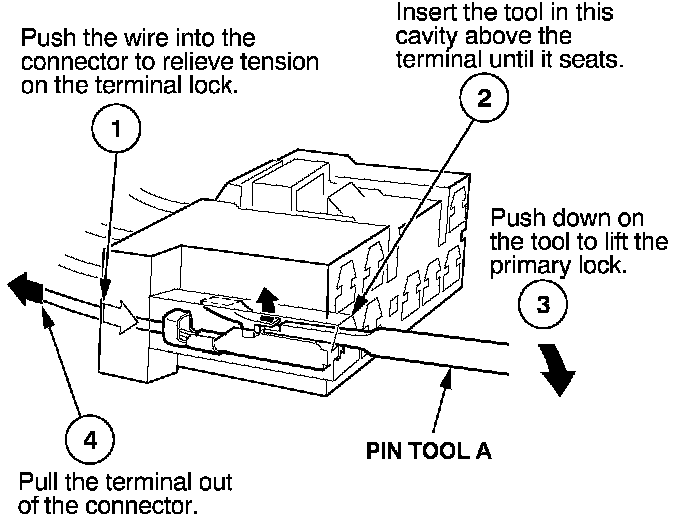 Push the wire into the connector to relieve tension on the terminal lock.

1

Insert the tool in this cavity above the terminal until it seats.

2

Push down on the tool to lift the primary lock.

3

4

Pull the terminal out of the connector.

PIN TOOL A