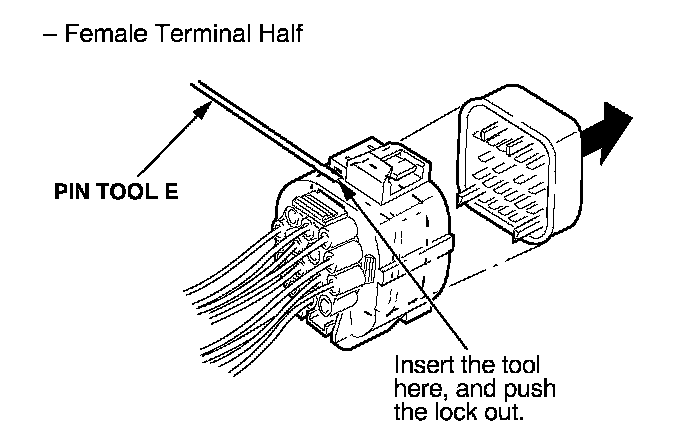 – Female Terminal Half

PIN TOOL E

Insert the tool here, and push the lock out.