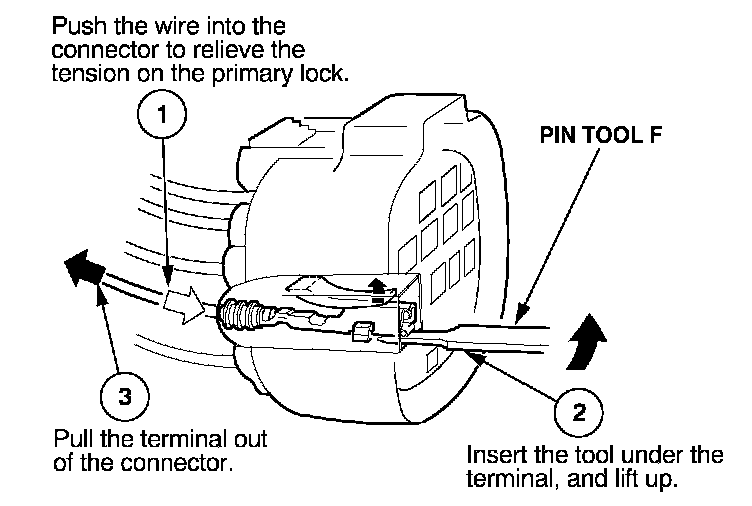 Push the wire into the connector to relieve the tension on the primary lock.

1

PIN TOOL F

3

Pull the terminal out of the connector.

2

Insert the tool under the terminal, and lift up.