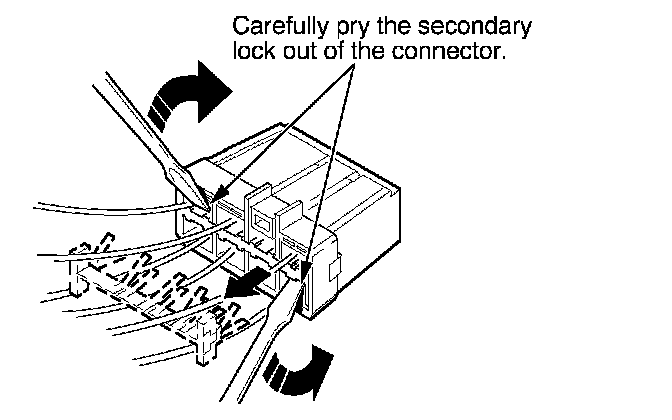 Carefully pry the secondary lock out of the connector.