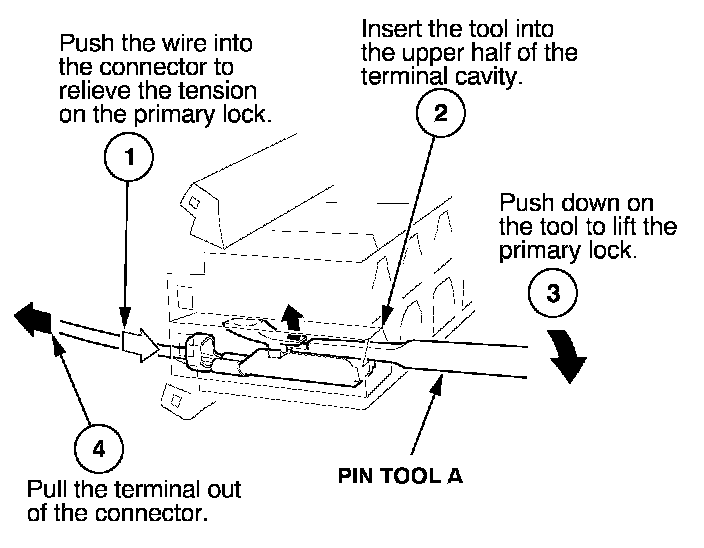 Push the wire into the connector to relieve the tension on the primary lock.

1

Insert the tool into the upper half of the terminal cavity.

2

Push down on the tool to lift the primary lock.

3

4

Pull the terminal out of the connector.

PIN TOOL A