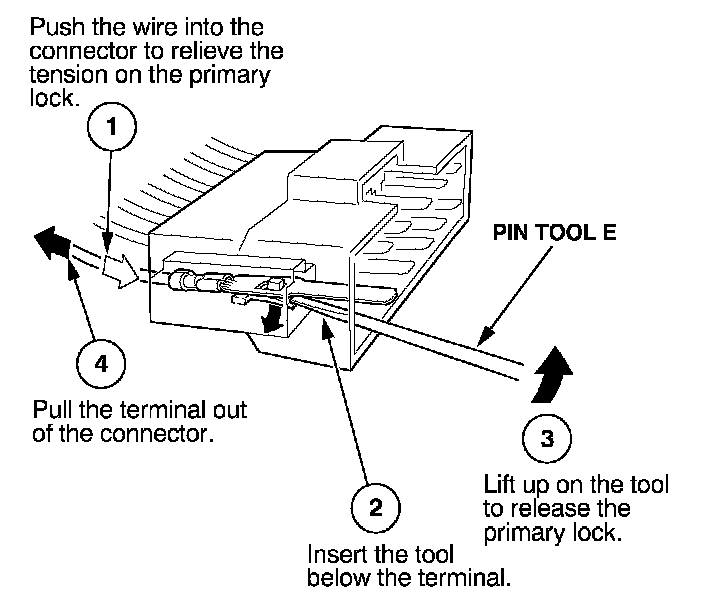 Push the wire into the connector to relieve the tension on the primary lock.

1

PIN TOOL E

4

Pull the terminal out of the connector.

3

Lift up on the tool to release the primary lock.

2

Insert the tool below the terminal.