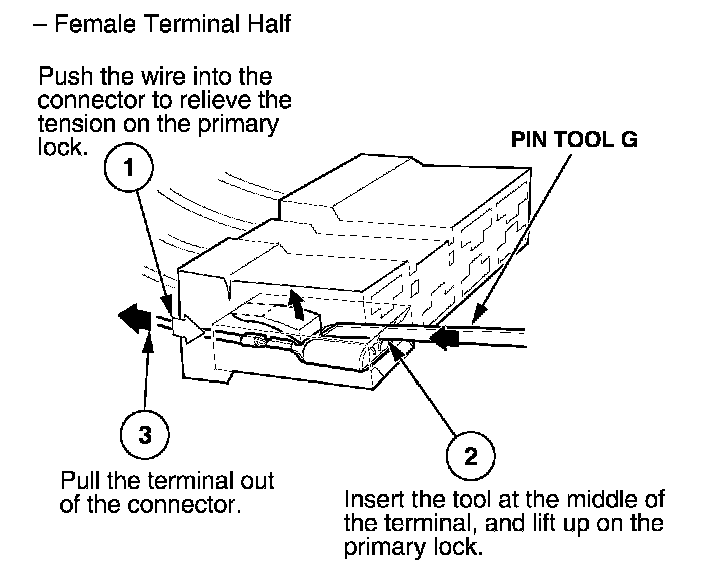 – Female Terminal Half

Push the wire into the connector to relieve the tension on the primary lock.

1

PIN TOOL G

3

Pull the terminal out of the connector.

2

Insert the tool at the middle of the terminal, and lift up on the primary lock.