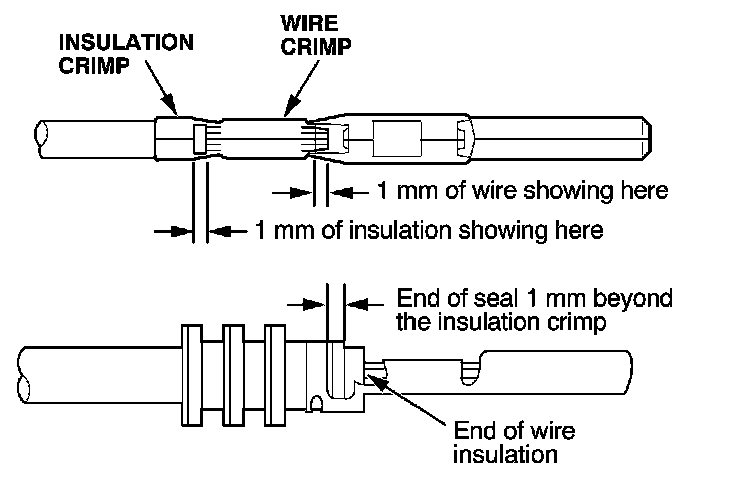 INSULATION CRIMP

WIRE CRIMP

1 mm of wire showing here

1 mm of insulation showing here

End of seal 1 mm beyond the insulation crimp

End of wire insulation